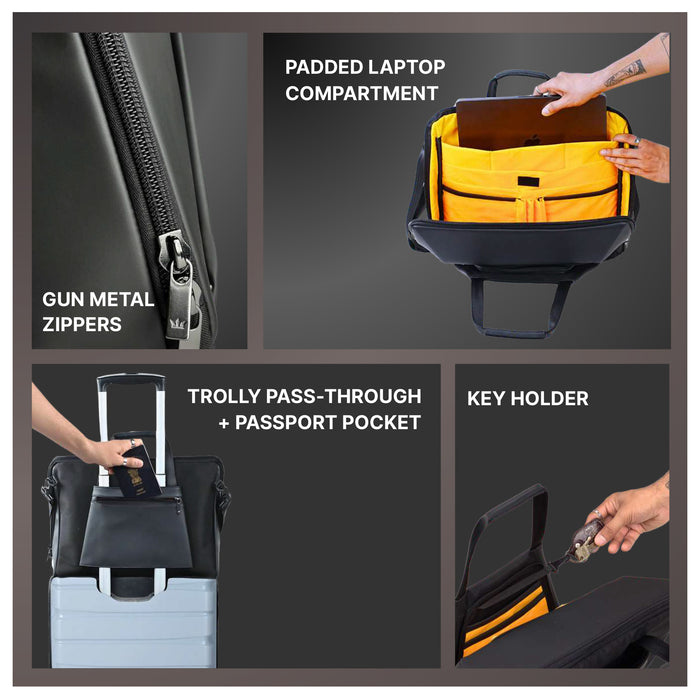 GUN METAL ZIPPERS

PADDED LAPTOP COMPARTMENT

TROLLY PASS-THROUGH + PASSPORT POCKET

KEY HOLDER