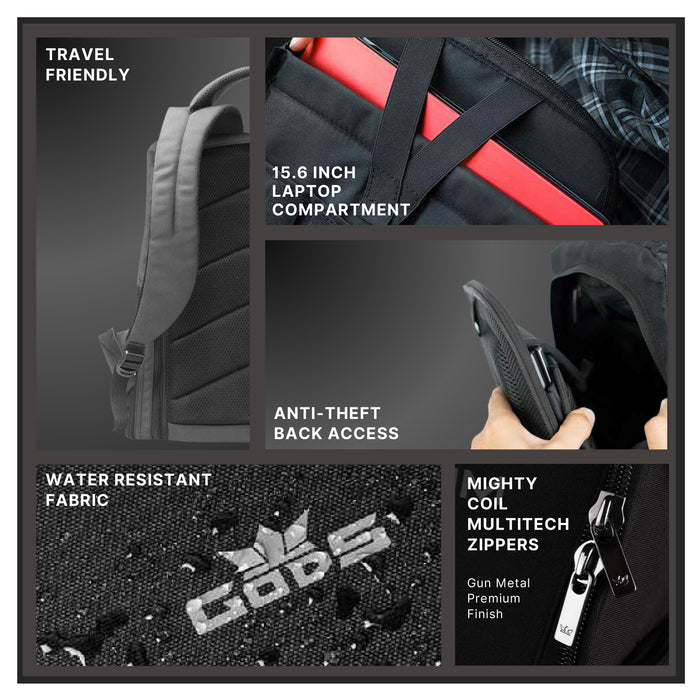 TRAVEL FRIENDLY

15.6 INCH LAPTOP COMPARTMENT

ANTI-THEFT BACK ACCESS

WATER RESISTANT FABRIC

GODS

MIGHTY COIL MULTITECH ZIPPERS

Gun Metal Premium Finish